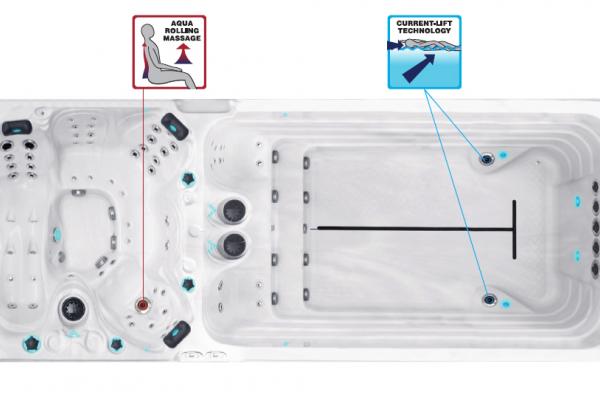 AQUA ROLLING MASSAGE

CURRENT-LIFT TECHNOLOGY