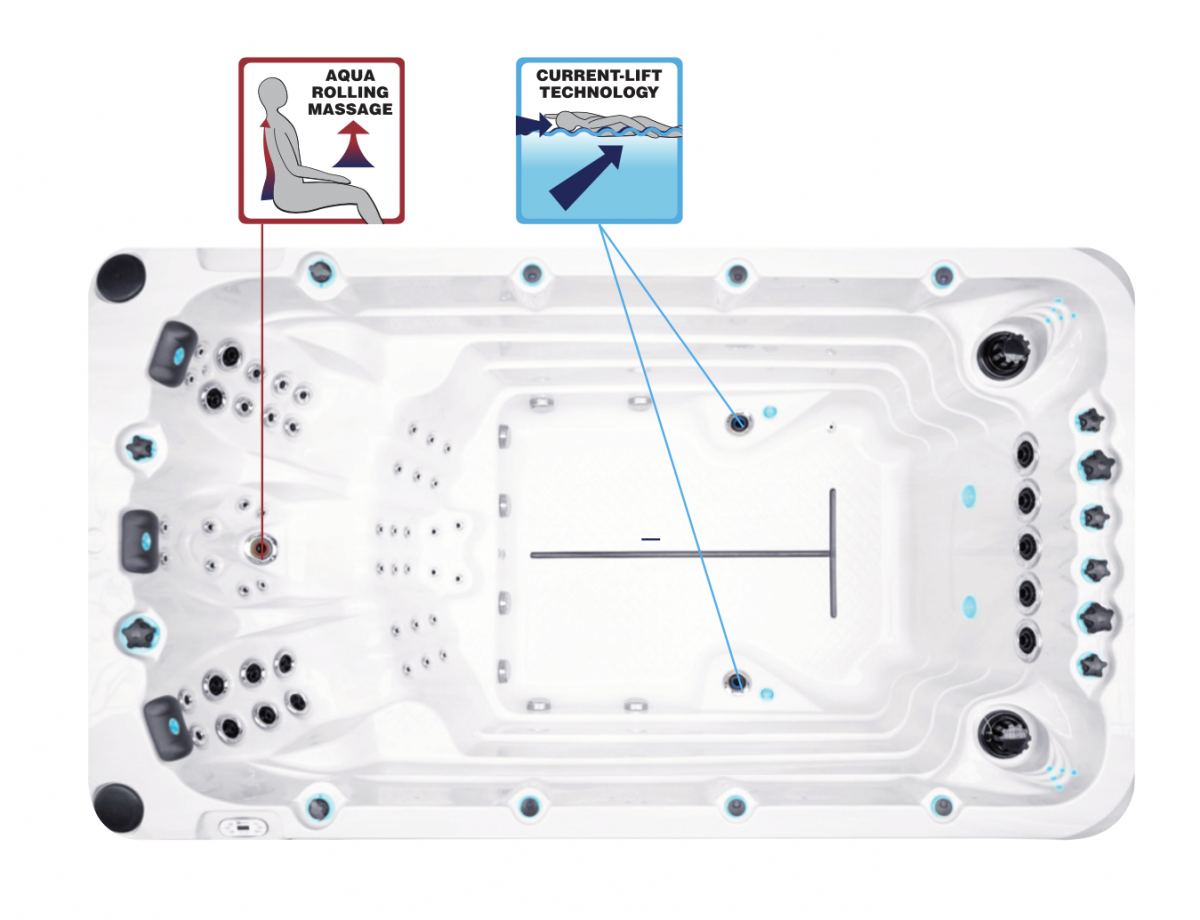 AQUA ROLLING MASSAGE

CURRENT-LIFT TECHNOLOGY