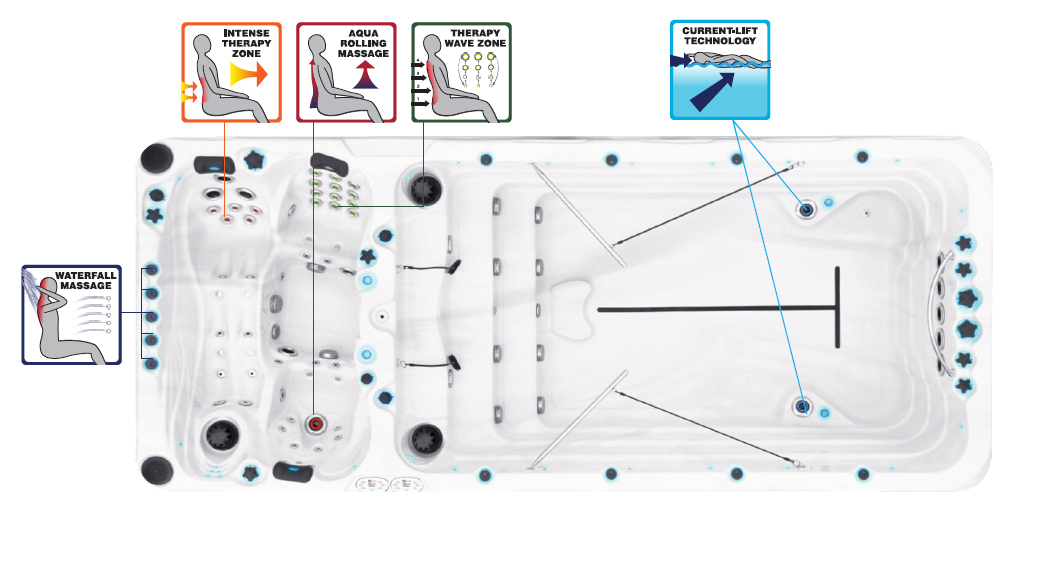 INTENSE THERAPY ZONE

AQUA ROLLING MASSAGE

THERAPY WAVE ZONE

CURRENT-LIFT TECHNOLOGY

WATERFALL MASSAGE