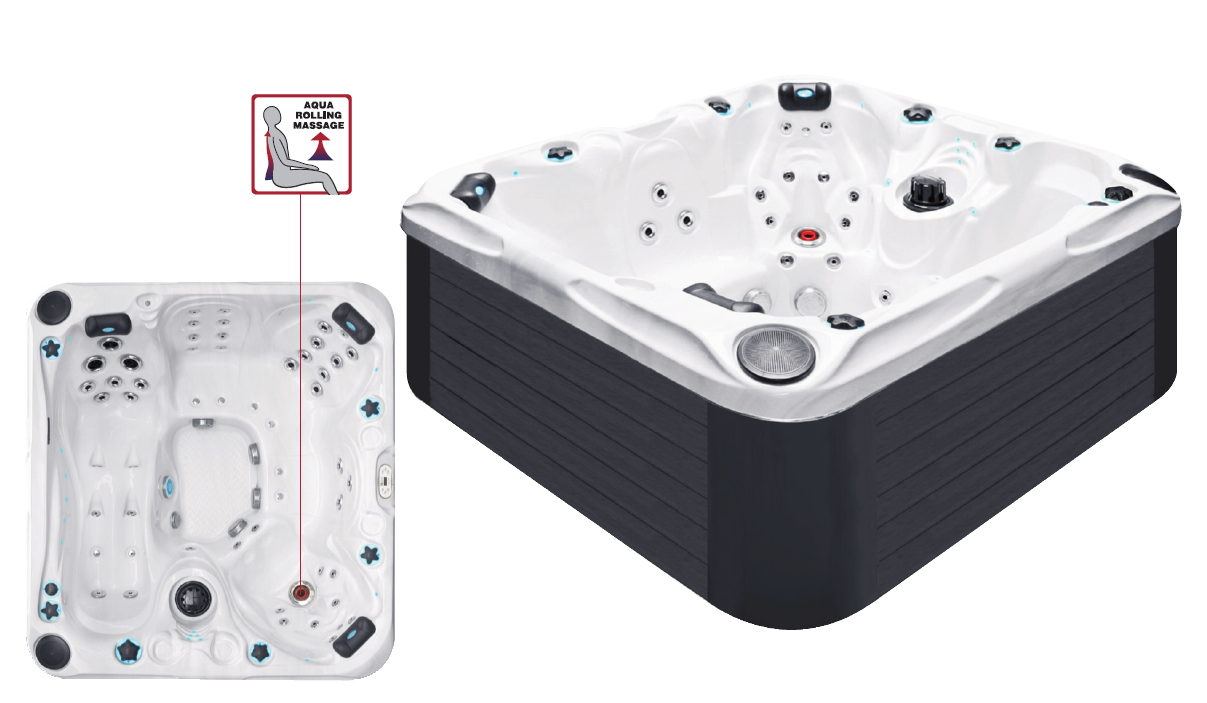 AQUA ROLLING MASSAGE