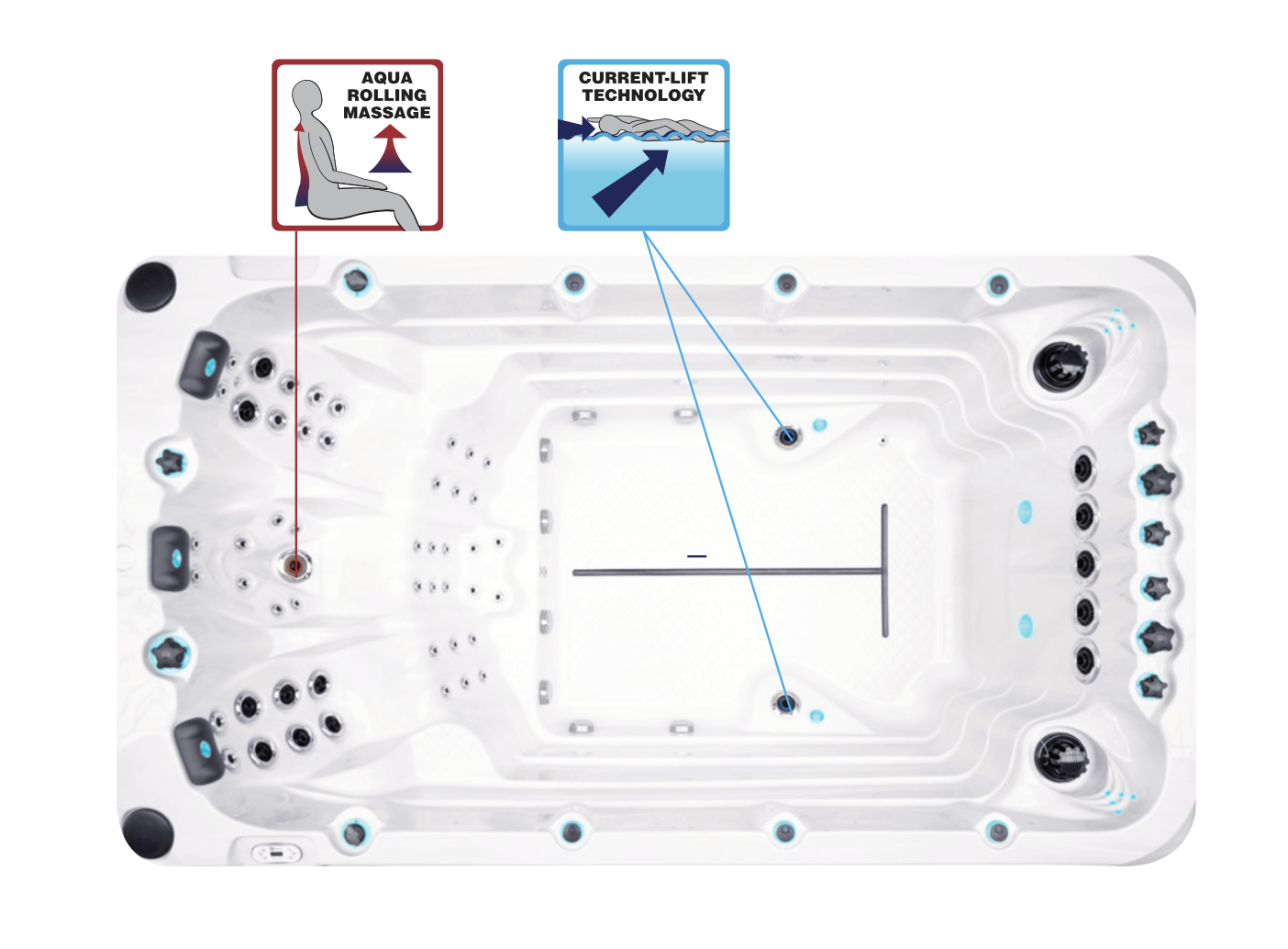 AQUA ROLLING MASSAGE

CURRENT-LIFT TECHNOLOGY